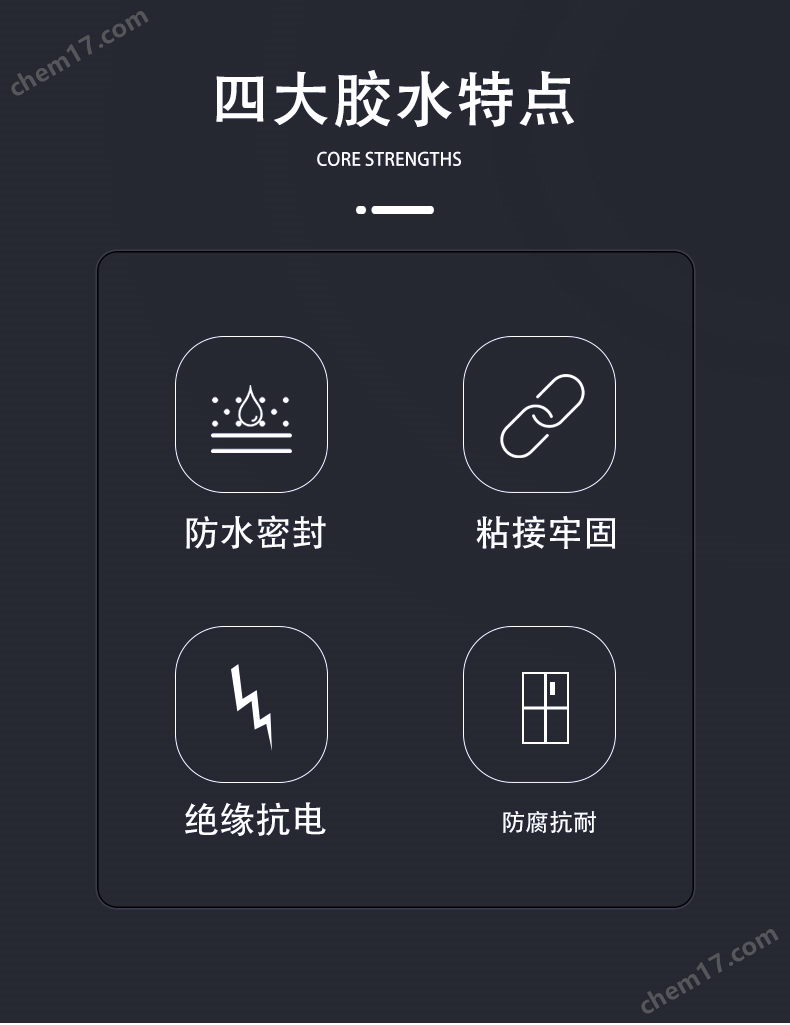 四大胶水特点

CORE STRENGTHS

防水密封

粘接牢固

绝缘抗电

防腐抗耐

chem17.com