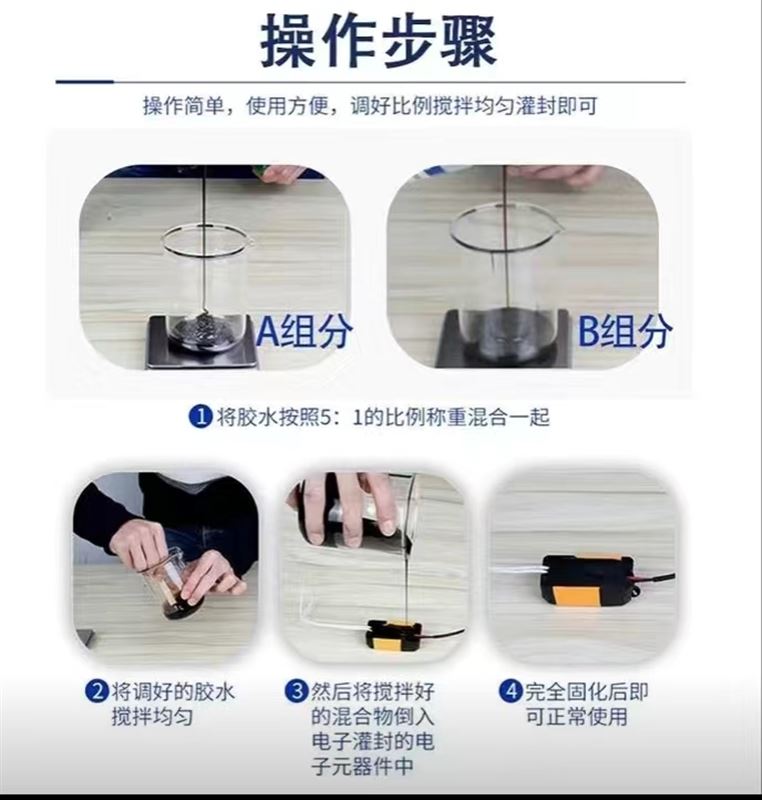 操作步骤

操作简单，使用方便，调好比例搅拌均匀灌封即可

A组分

B组分

1 将胶水按照5：1的比例称重混合一起

2 将调好的胶水搅拌均匀

3 然后将搅拌好的混合物倒入电子灌封的电子元器件中

4 完全固化后即可正常使用